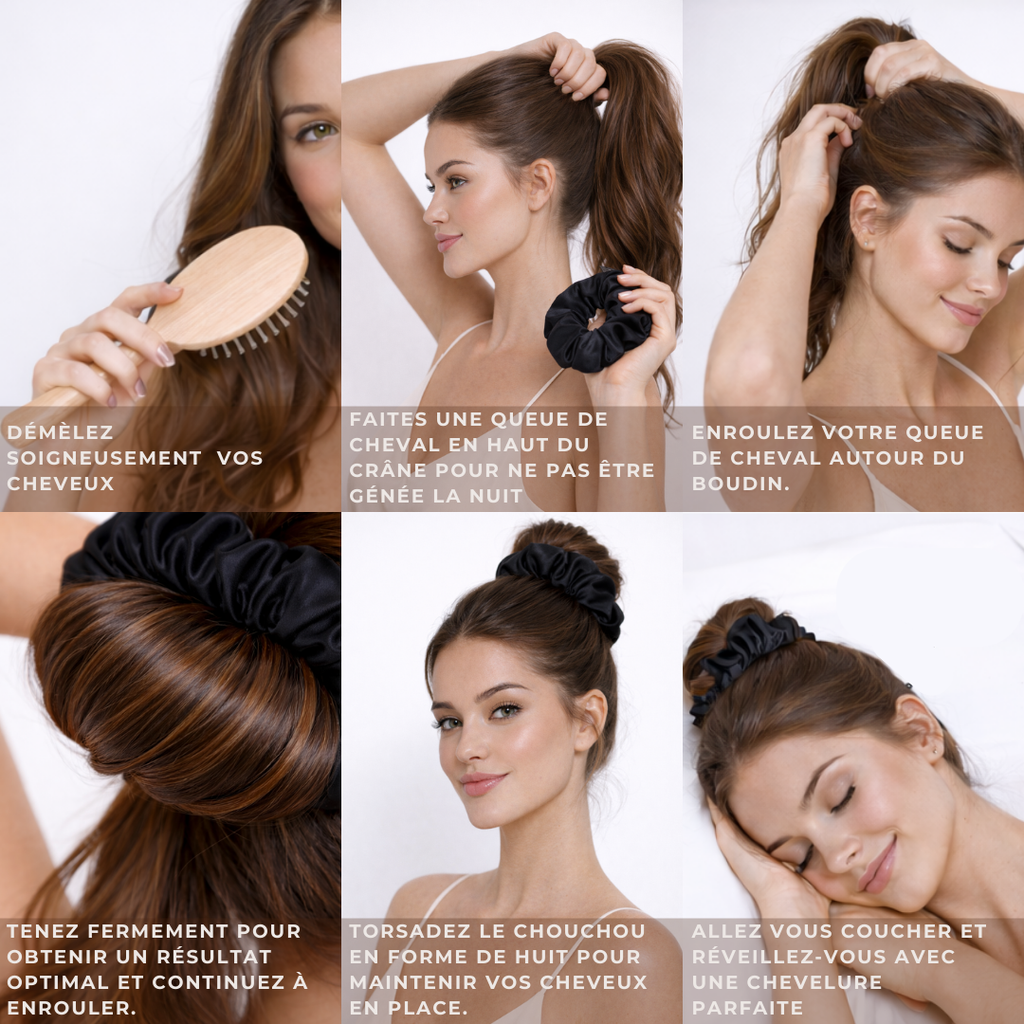 DÉMÈLEZ SOIGNEUSEMENT VOS CHEVEUX

FAITES UNE QUEUE DE CHEVAL EN HAUT DU CRÂNE POUR NE PAS ÊTRE GÉNÉE LA NUIT

ENROULEZ VOTRE QUEUE DE CHEVAL AUTOUR DU BOUDIN.

TENEZ FERMEMENT POUR OBTENIR UN RÉSULTAT OPTIMAL ET CONTINUEZ À ENROULER.

TORSADEZ LE CHOUCHOU EN FORME DE HUIT POUR MAINTENIR VOS CHEVEUX EN PLACE.

ALLEZ VOUS COUCHER ET RÉVEILLEZ-VOUS AVEC UNE CHEVELURE PARFAITE